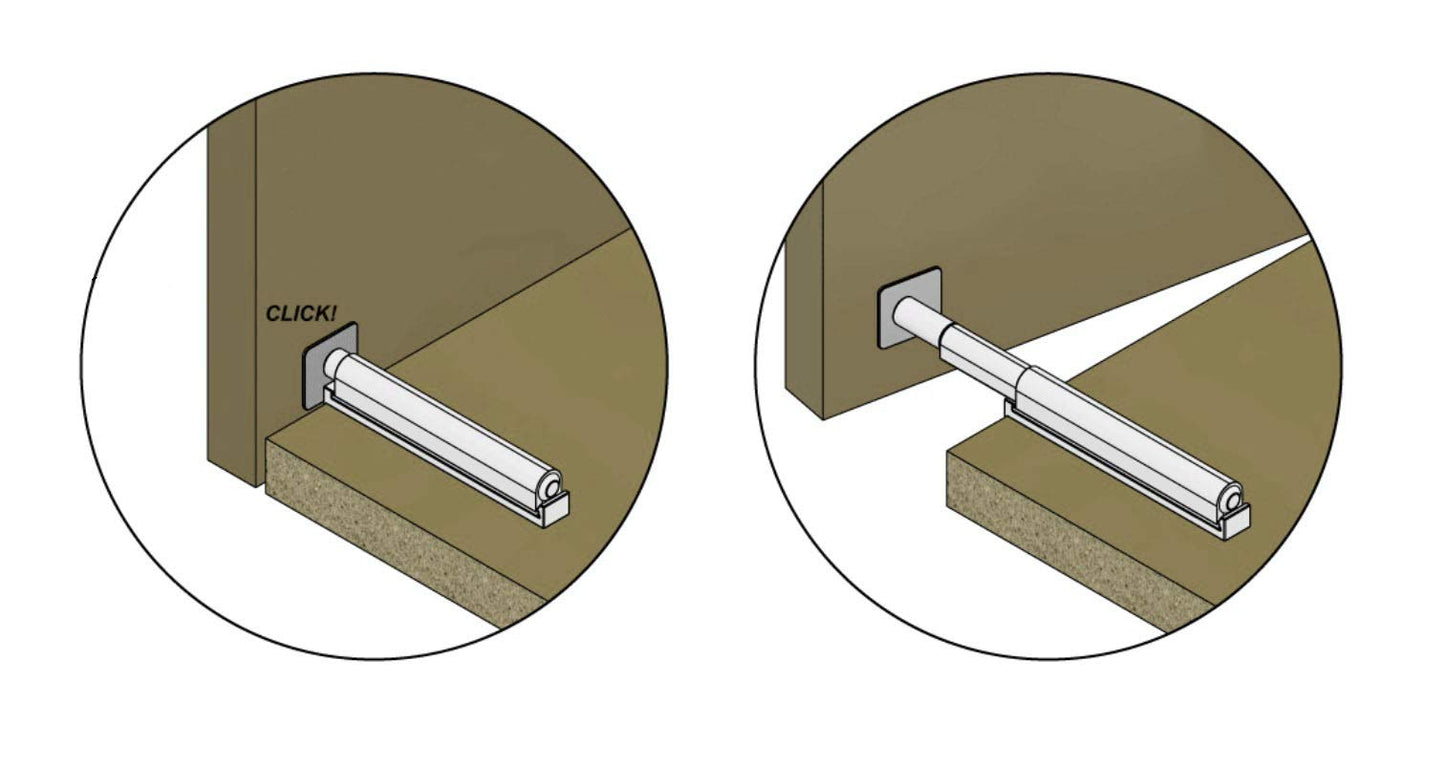 CLICK!